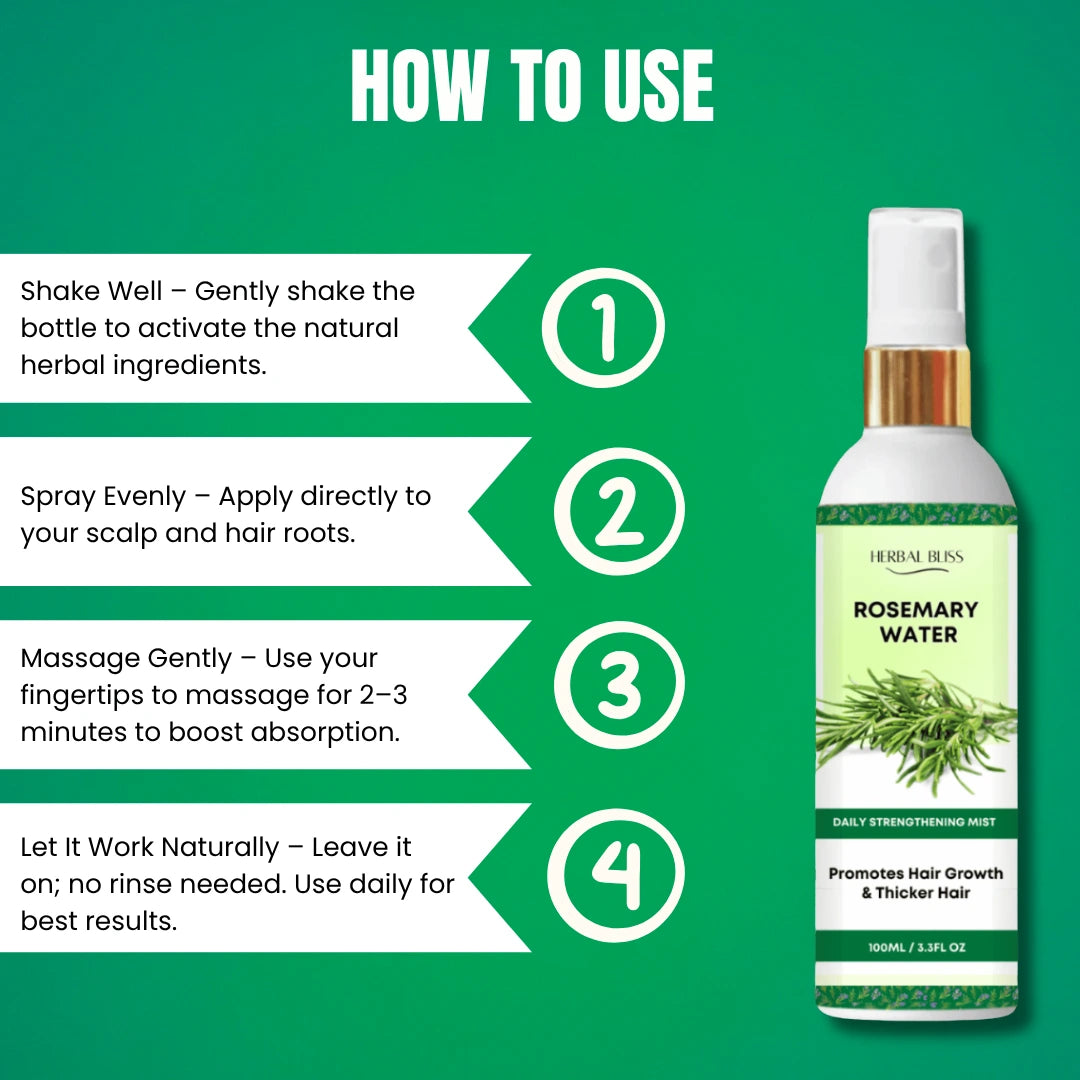 HOW TO USE

Shake Well – Gently shake the bottle to activate the natural herbal ingredients.

1

Spray Evenly – Apply directly to your scalp and hair roots.

2

Massage Gently – Use your fingertips to massage for 2–3 minutes to boost absorption.

3

Let It Work Naturally – Leave it on; no rinse needed. Use daily for best results.

4

HERBAL BLISS

ROSEMARY WATER

DAILY STRENGTHENING MIST

Promotes Hair Growth & Thicker Hair

100ML / 3.3FL OZ